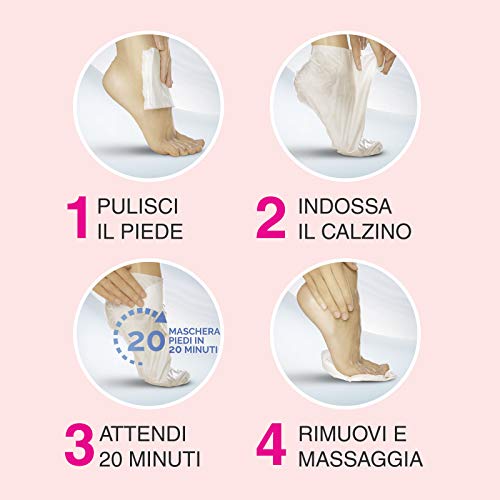 1 PULISCI IL PIEDE

2 INDOSSA IL CALZINO

20 MASCHERA PIEDI IN 20 MINUTI

3 ATTENDI 20 MINUTI

4 RIMUOVI E MASSAGGIA