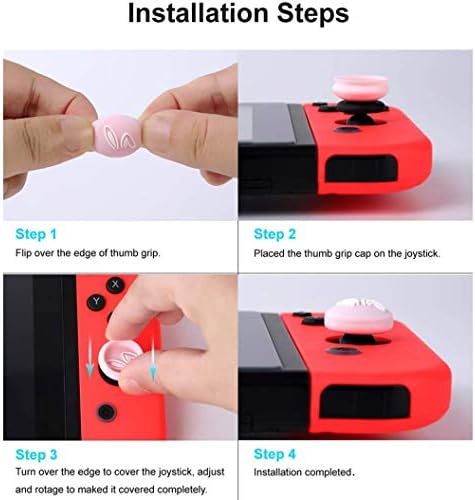 Installation Steps

Step 1
Flip over the edge of thumb grip.

Step 2
Placed the thumb grip cap on the joystick.

X
Y

Step 3
Turn over the edge to cover the joystick, adjust and rotage to maked it covered completely.

Step 4
Installation completed.