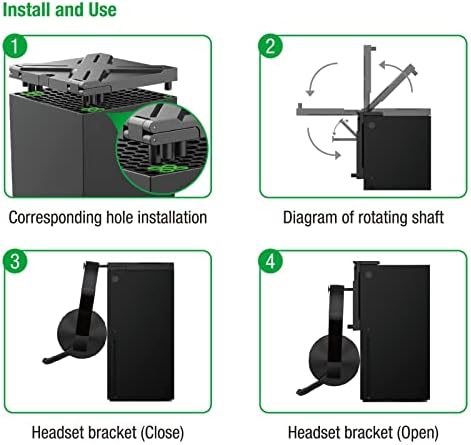 Install and Use

1

Corresponding hole installation

2

Diagram of rotating shaft

3

Headset bracket (Close)

4

Headset bracket (Open)