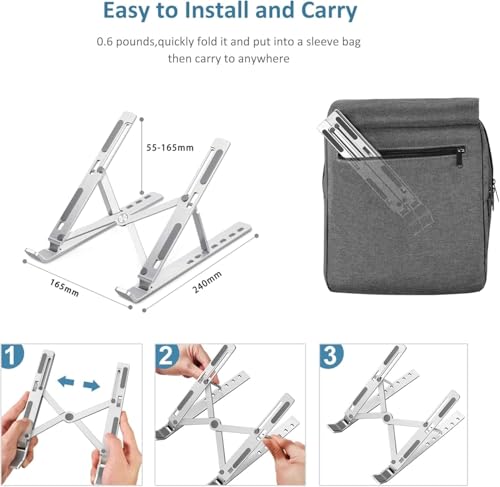 Easy to Install and Carry

0.6 pounds,quickly fold it and put into a sleeve bag then carry to anywhere

55-165mm

165mm

240mm

1

2

3