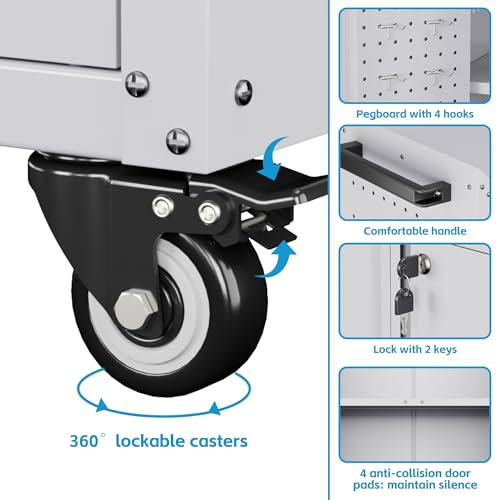 360° lockable casters

Pegboard with 4 hooks

Comfortable handle

Lock with 2 keys

4 anti-collision door pads: maintain silence