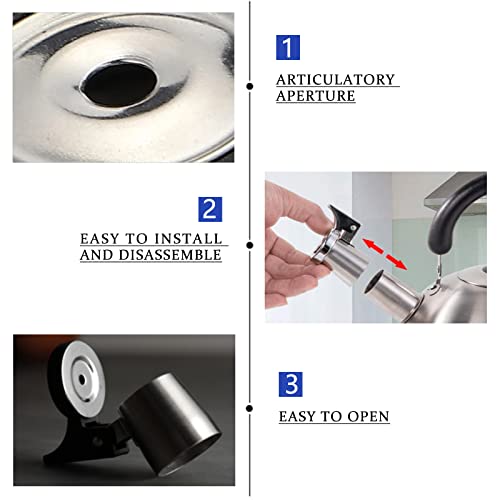 1

ARTICULATORY APERTURE

2

EASY TO INSTALL AND DISASSEMBLE

3

EASY TO OPEN