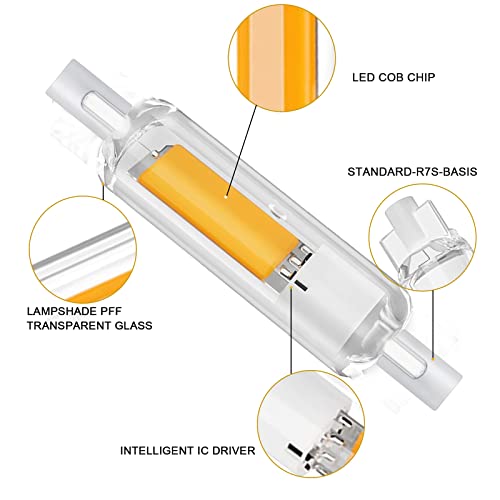 LED COB CHIP

STANDARD-R7S-BASIS

LAMPSHADE PFF
TRANSPARENT GLASS

INTELLIGENT IC DRIVER