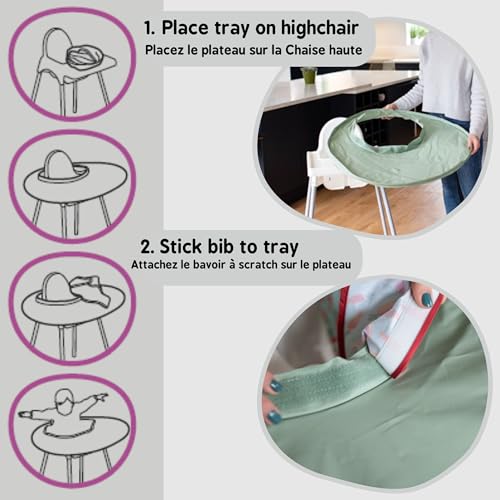 1. Place tray on highchair
Placez le plateau sur la Chaise haute

2. Stick bib to tray
Attachez le bavoir à scratch sur le plateau