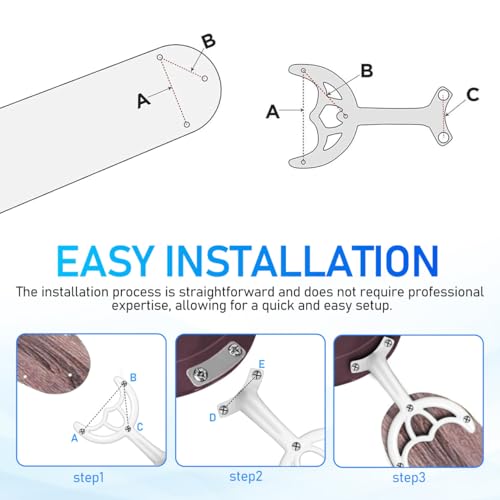 B
A
B
A
C

EASY INSTALLATION

The installation process is straightforward and does not require professional expertise, allowing for a quick and easy setup.

B
A
C
step1

E
D
step2

step3