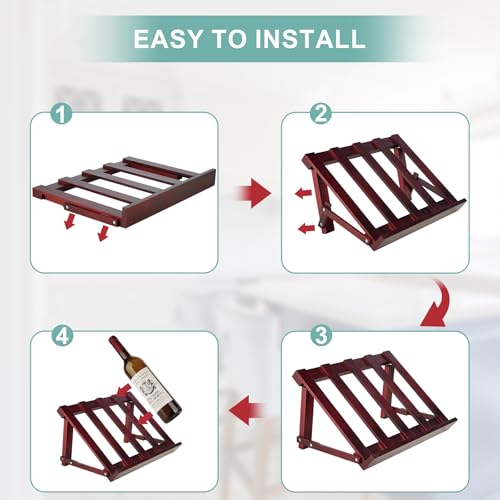 EASY TO INSTALL

1

2

3

4