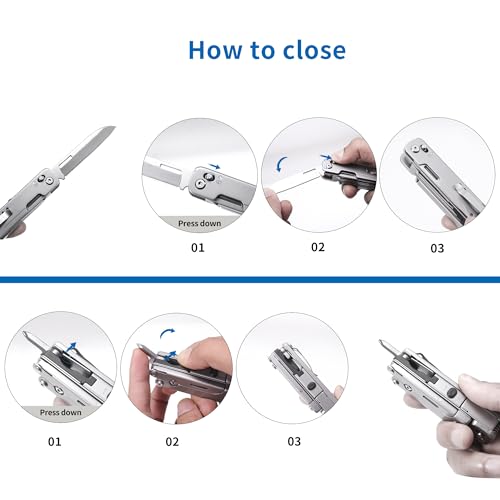 How to close

Press down

01

02

03

Press down

01

02

03