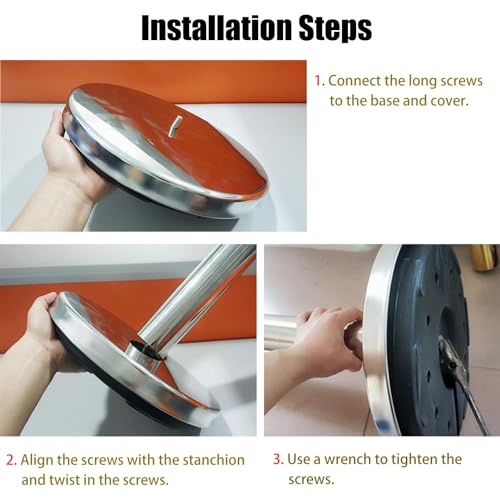 Installation Steps

1. Connect the long screws to the base and cover.

2. Align the screws with the stanchion and twist in the screws.

3. Use a wrench to tighten the screws.