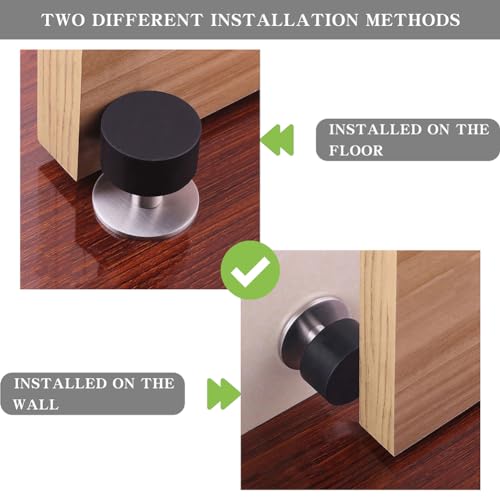 TWO DIFFERENT INSTALLATION METHODS

INSTALLED ON THE FLOOR

INSTALLED ON THE WALL