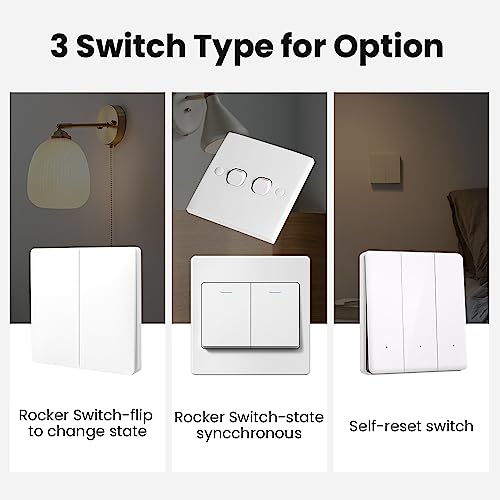 3 Switch Type for Option

Rocker Switch-flip to change state

Rocker Switch-state syncchronous

Self-reset switch