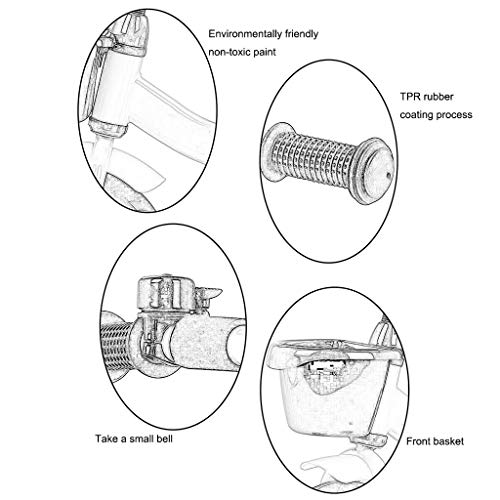 Environmentally friendly
non-toxic paint

TPR rubber
coating process

Take a small bell

Front basket