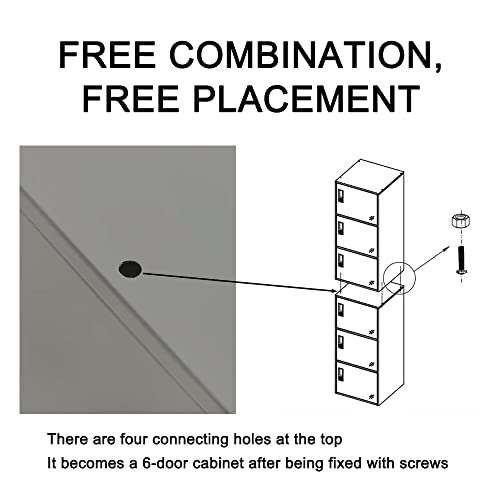 FREE COMBINATION, FREE PLACEMENT

There are four connecting holes at the top
It becomes a 6-door cabinet after being fixed with screws