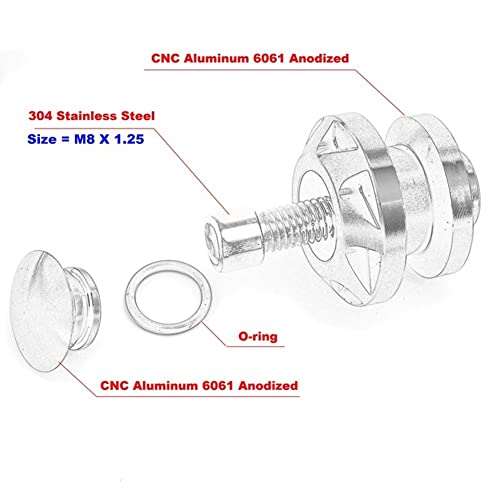 CNC Aluminum 6061 Anodized

304 Stainless Steel

Size = M8 X 1.25

O-ring

CNC Aluminum 6061 Anodized