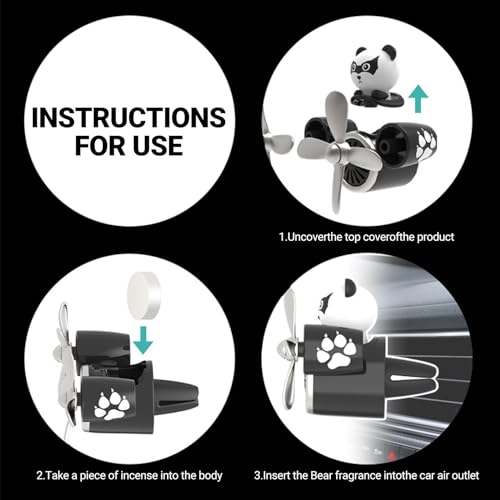 INSTRUCTIONS FOR USE

1.Uncoverthe top coverofthe product

2.Take a piece of incense into the body

3.Insert the Bear fragrance intothe car air outlet