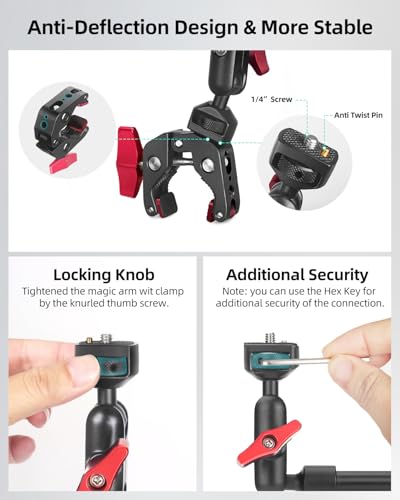 Anti-Deflection Design & More Stable

1/4" Screw

Anti Twist Pin

Locking Knob

Tightened the magic arm wit clamp by the knurled thumb screw.

Additional Security

Note: you can use the Hex Key for additional security of the connection.