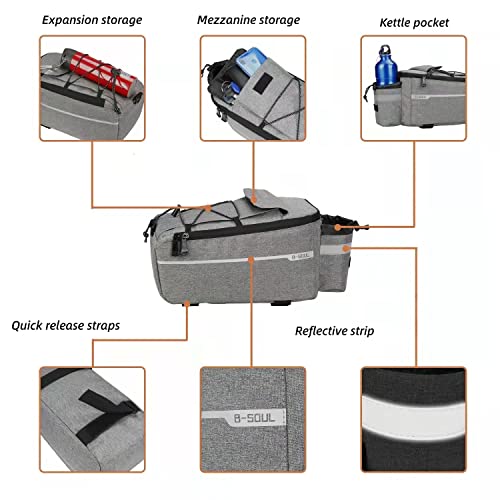 Expansion storage

Mezzanine storage

Kettle pocket

B-SOUL

Quick release straps

Reflective strip

B-SOUL