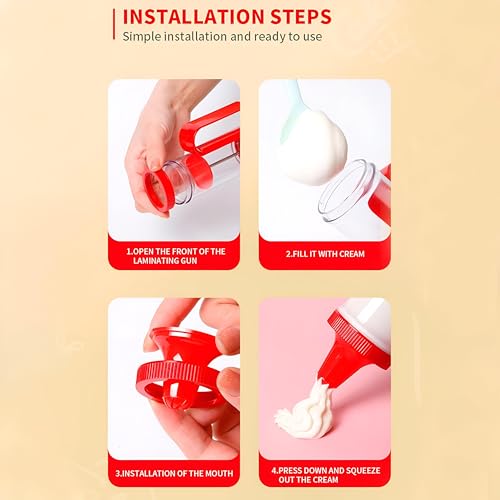 INSTALLATION STEPS

Simple installation and ready to use

1.OPEN THE FRONT OF THE LAMINATING GUN

2.FILL IT WITH CREAM

3.INSTALLATION OF THE MOUTH

4.PRESS DOWN AND SQUEEZE OUT THE CREAM