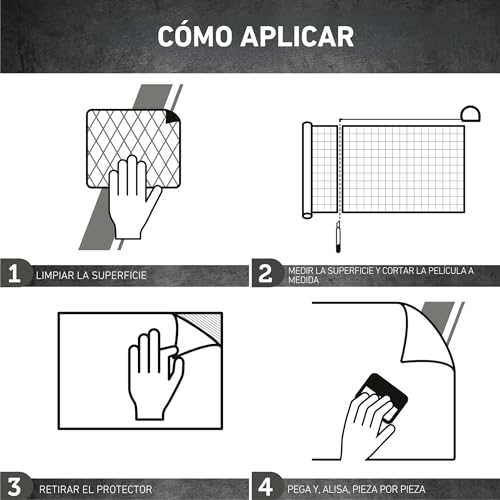 CÓMO APLICAR

1 LIMPIAR LA SUPERFICIE

2 MEDIR LA SUPERFICIE Y CORTAR LA PELÍCULA A MEDIDA

3 RETIRAR EL PROTECTOR

4 PEGA Y, ALISA, PIEZA POR PIEZA