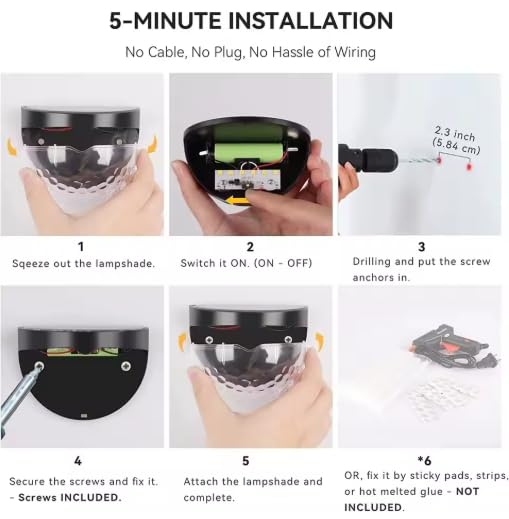 5-MINUTE INSTALLATION

No Cable, No Plug, No Hassle of Wiring

2.3 inch (5.84 cm)

1
Sqeeze out the lampshade.

2
Switch it ON. (ON - OFF)

3
Drilling and put the screw anchors in.

4
Secure the screws and fix it. - Screws INCLUDED.

5
Attach the lampshade and complete.

*6
OR, fix it by sticky pads, strips, or hot melted glue - NOT INCLUDED.