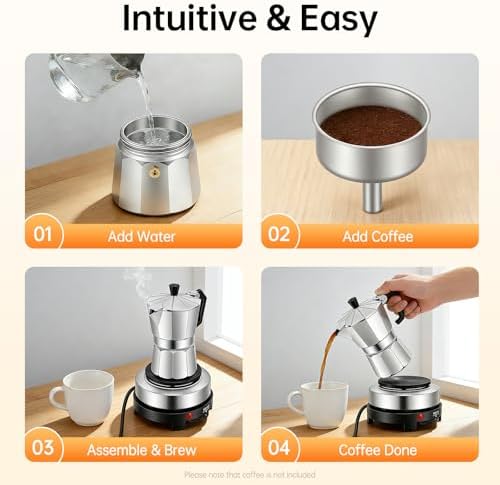 Intuitive & Easy

01 Add Water

02 Add Coffee

03 Assemble & Brew

04 Coffee Done

Please note that coffee is not included