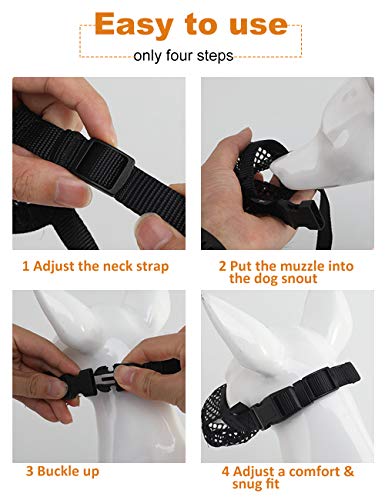 Easy to use

only four steps

1 Adjust the neck strap

2 Put the muzzle into the dog snout

3 Buckle up

4 Adjust a comfort & snug fit