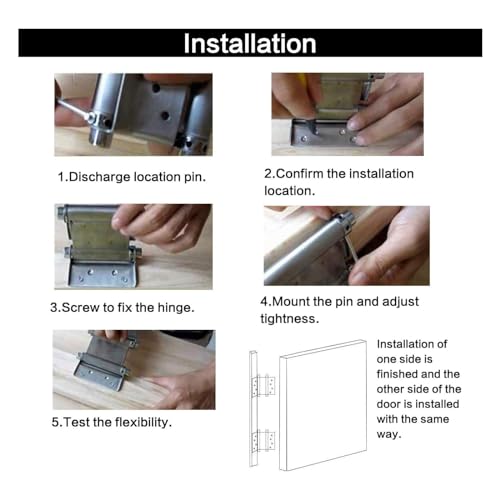 Installation

1.Discharge location pin.

2.Confirm the installation location.

3.Screw to fix the hinge.

4.Mount the pin and adjust tightness.

5.Test the flexibility.

Installation of one side is finished and the other side of the door is installed with the same way.