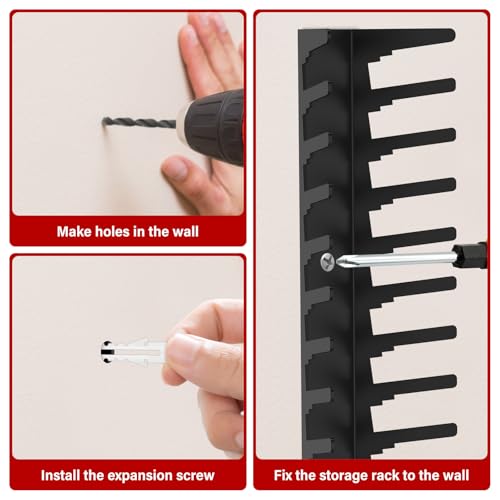 Make holes in the wall

Install the expansion screw

Fix the storage rack to the wall