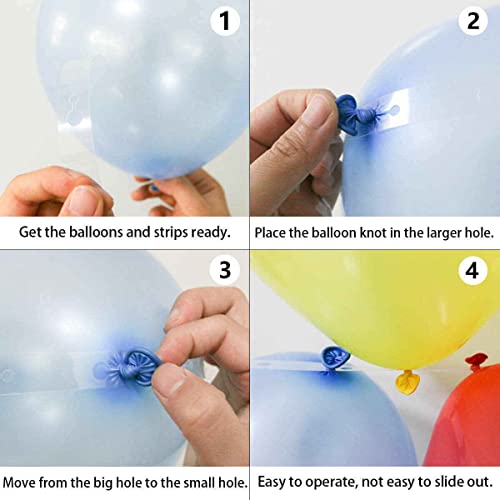 1

Get the balloons and strips ready.

2

Place the balloon knot in the larger hole.

3

Move from the big hole to the small hole.

4

Easy to operate, not easy to slide out.