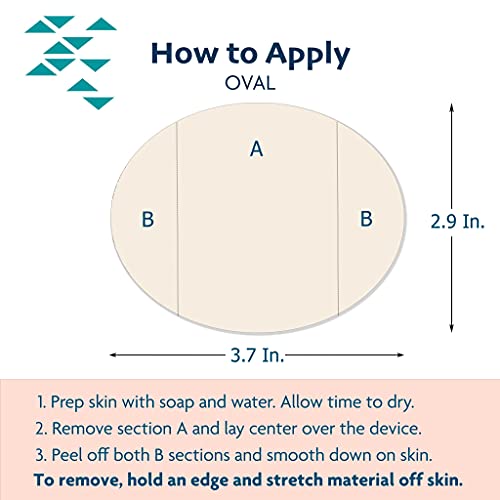 How to Apply
OVAL

A

B

B

2.9 In.

3.7 In.

1. Prep skin with soap and water. Allow time to dry.
2. Remove section A and lay center over the device.
3. Peel off both B sections and smooth down on skin.
To remove, hold an edge and stretch material off skin.