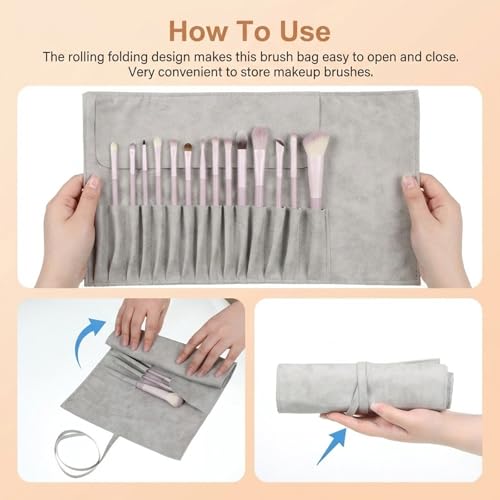 How To Use

The rolling folding design makes this brush bag easy to open and close. Very convenient to store makeup brushes.