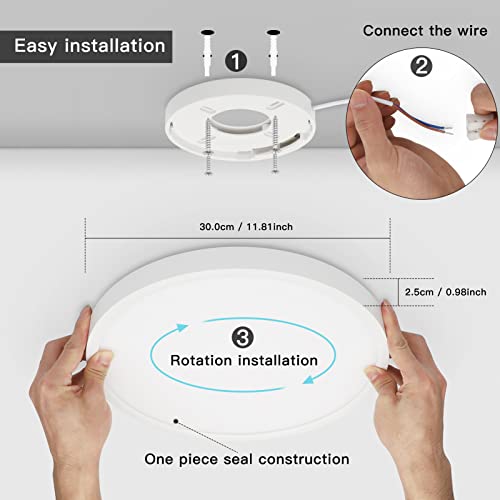 Easy installation

1

Connect the wire

2

30.0cm / 11.81inch

2.5cm / 0.98inch

3

Rotation installation

One piece seal construction