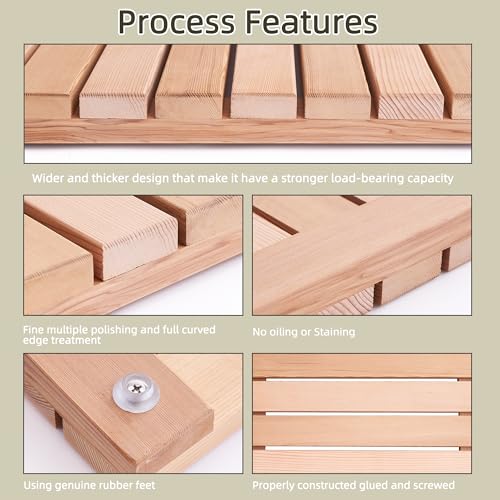 Process Features

Wider and thicker design that make it have a stronger load-bearing capacity

Fine multiple polishing and full curved edge treatment

No oiling or Staining

Using genuine rubber feet

Properly constructed glued and screwed