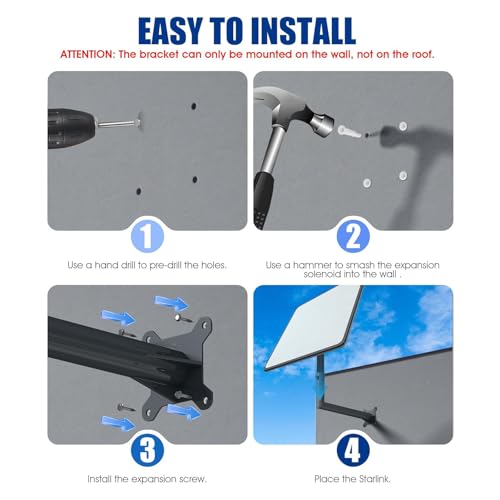 EASY TO INSTALL

ATTENTION: The bracket can only be mounted on the wall, not on the roof.

1

Use a hand drill to pre-drill the holes.

2

Use a hammer to smash the expansion solenoid into the wall .

3

Install the expansion screw.

4

Place the Starlink.