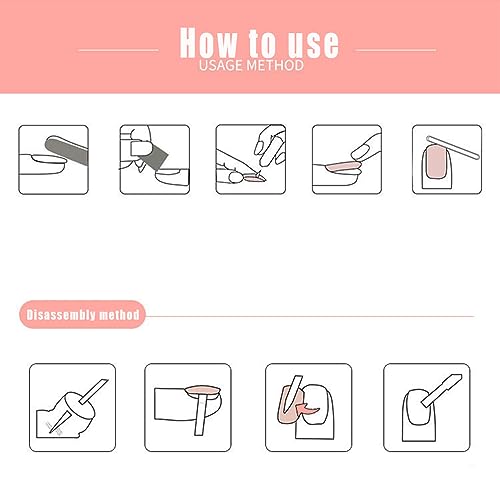 How to use
USAGE METHOD

Disassembly method