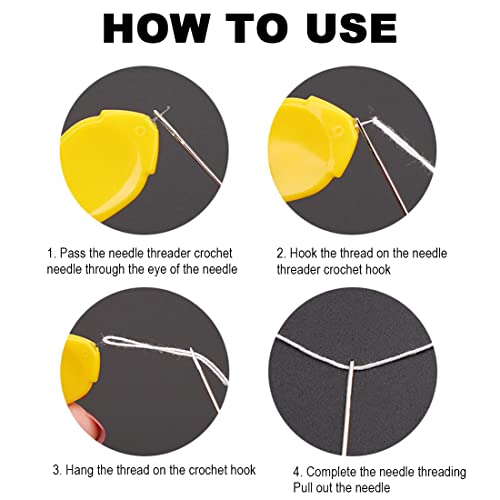 HOW TO USE

1. Pass the needle threader crochet needle through the eye of the needle

2. Hook the thread on the needle threader crochet hook

3. Hang the thread on the crochet hook

4. Complete the needle threading Pull out the needle