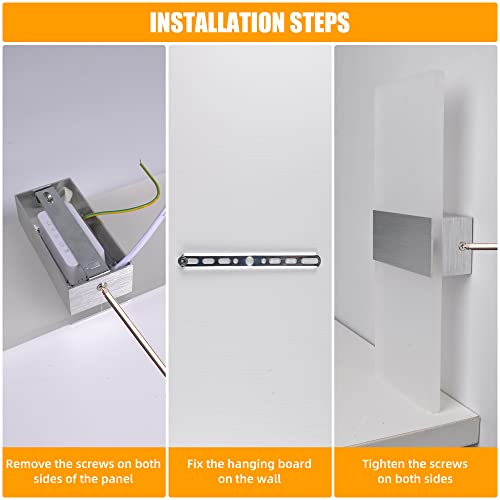 INSTALLATION STEPS

Remove the screws on both sides of the panel

Fix the hanging board on the wall

Tighten the screws on both sides