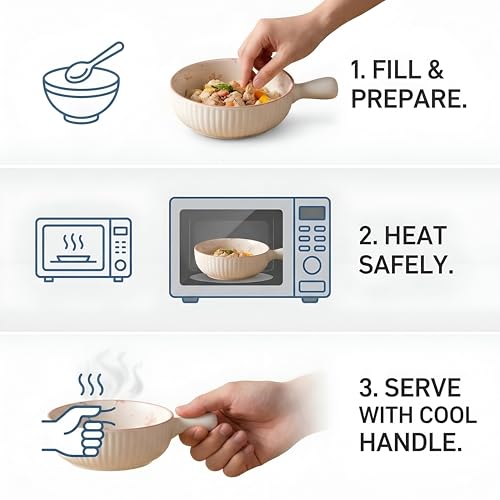 1. FILL & PREPARE.

2. HEAT SAFELY.

3. SERVE WITH COOL HANDLE.