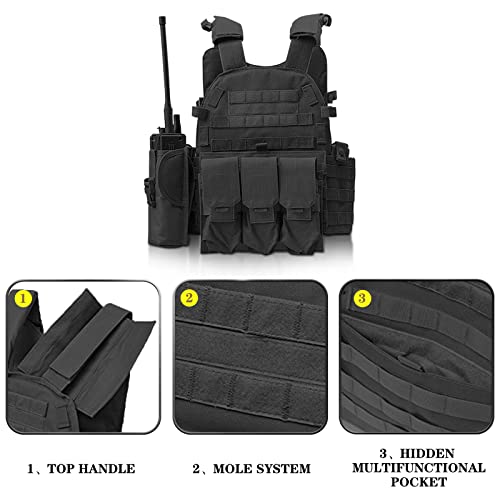 1

2

3

1、TOP HANDLE

2、MOLE SYSTEM

3、HIDDEN MULTIFUNCTIONAL POCKET