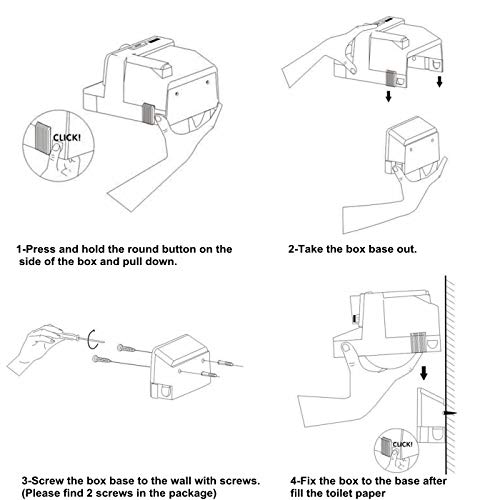 CLICK!

1-Press and hold the round button on the side of the box and pull down.

2-Take the box base out.

3-Screw the box base to the wall with screws. (Please find 2 screws in the package)

CLICK!

4-Fix the box to the base after fill the toilet paper