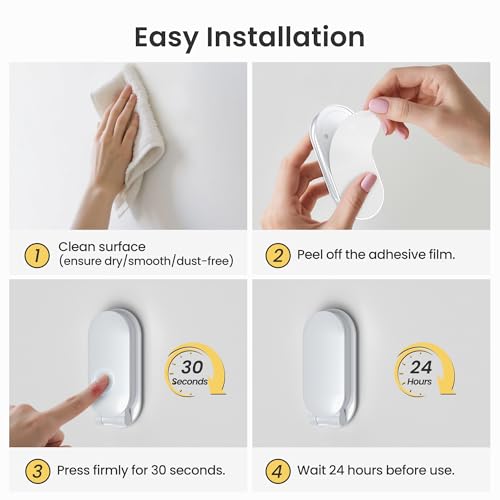 Easy Installation

1 Clean surface (ensure dry/smooth/dust-free)

2 Peel off the adhesive film.

30 Seconds

3 Press firmly for 30 seconds.

24 Hours

4 Wait 24 hours before use.