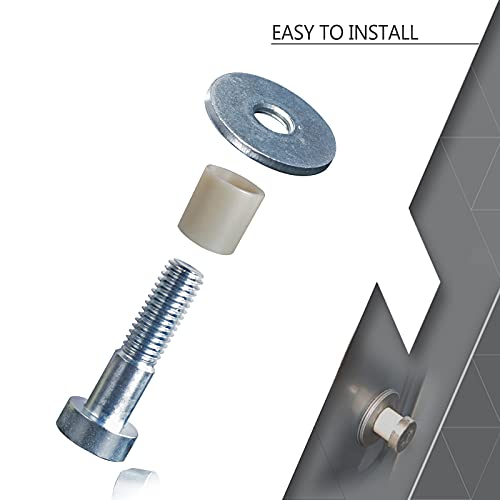 EASY TO INSTALL