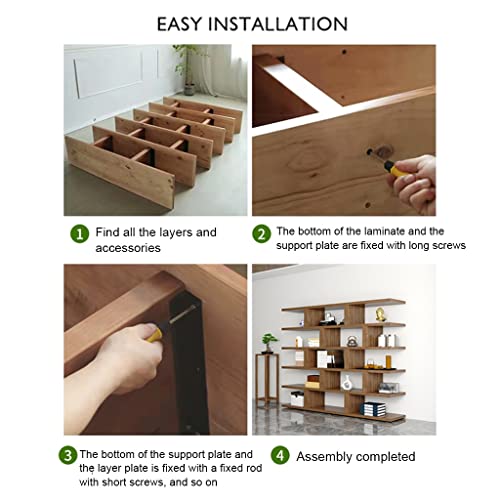 EASY INSTALLATION

1 Find all the layers and accessories

2 The bottom of the laminate and the support plate are fixed with long screws

3 The bottom of the support plate and the layer plate is fixed with a fixed rod with short screws, and so on

4 Assembly completed