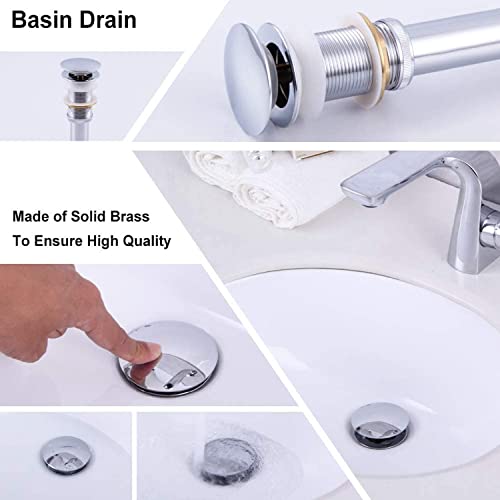 Basin Drain

Made of Solid Brass
To Ensure High Quality