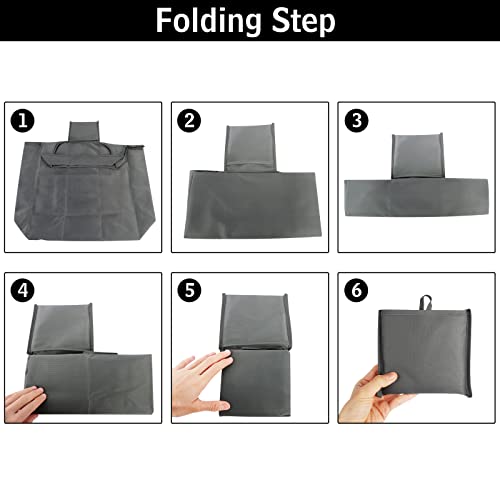 Folding Step

1

2

3

4

5

6