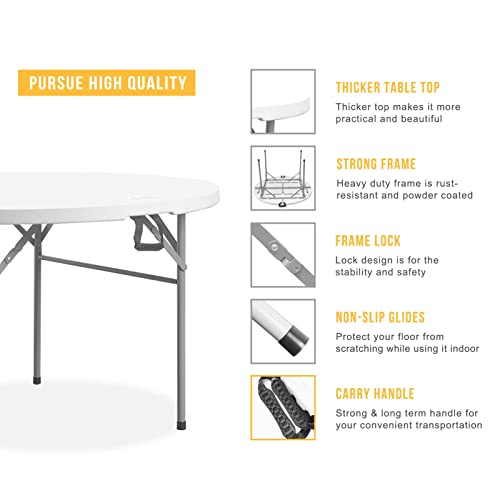 PURSUE HIGH QUALITY

THICKER TABLE TOP

Thicker top makes it more practical and beautiful

STRONG FRAME

Heavy duty frame is rust-resistant and powder coated

FRAME LOCK

Lock design is for the stability and safety

NON-SLIP GLIDES

Protect your floor from scratching while using it indoor

CARRY HANDLE

Strong & long term handle for your convenient transportation