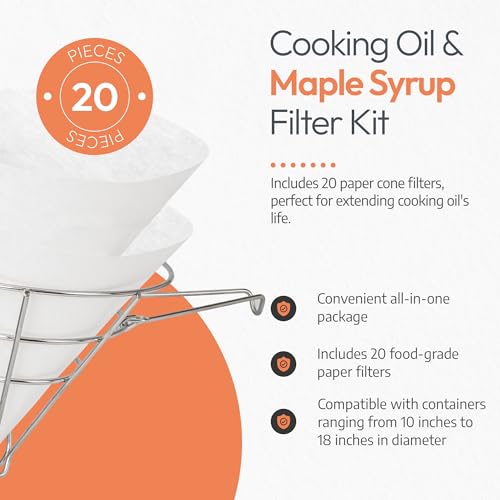 PIECES
20
PIECES

Cooking Oil &
Maple Syrup
Filter Kit

Includes 20 paper cone filters, perfect for extending cooking oil's life.

Convenient all-in-one package

Includes 20 food-grade paper filters

Compatible with containers ranging from 10 inches to 18 inches in diameter