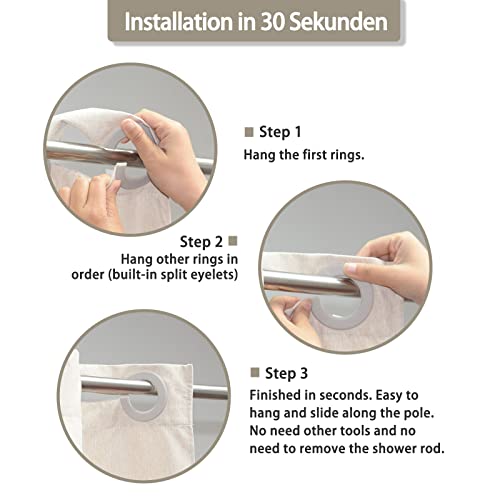 Installation in 30 Sekunden

Step 1
Hang the first rings.

Step 2
Hang other rings in order (built-in split eyelets)

Step 3
Finished in seconds. Easy to hang and slide along the pole. No need other tools and no need to remove the shower rod.