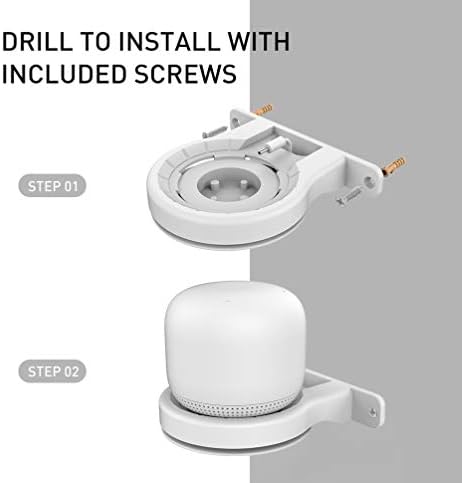 DRILL TO INSTALL WITH INCLUDED SCREWS

STEP 01

STEP 02