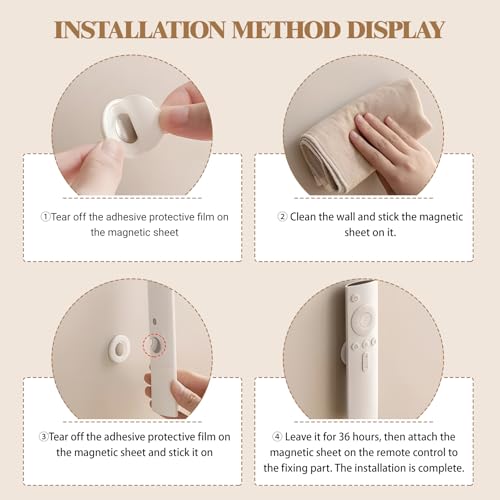 INSTALLATION METHOD DISPLAY

①Tear off the adhesive protective film on the magnetic sheet

② Clean the wall and stick the magnetic sheet on it.

③Tear off the adhesive protective film on the magnetic sheet and stick it on

④ Leave it for 36 hours, then attach the magnetic sheet on the remote control to the fixing part. The installation is complete.