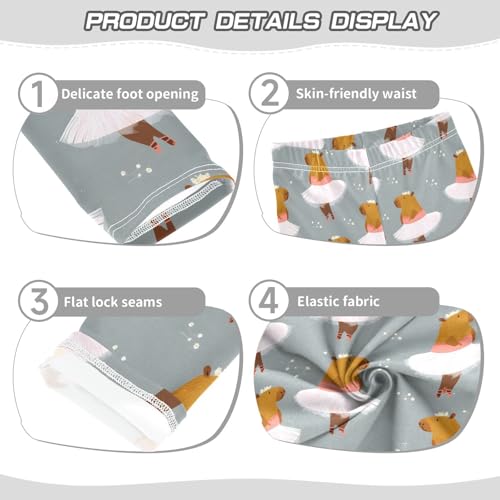 PRODUCT DETAILS DISPLAY

1 Delicate foot opening

2 Skin-friendly waist

3 Flat lock seams

4 Elastic fabric